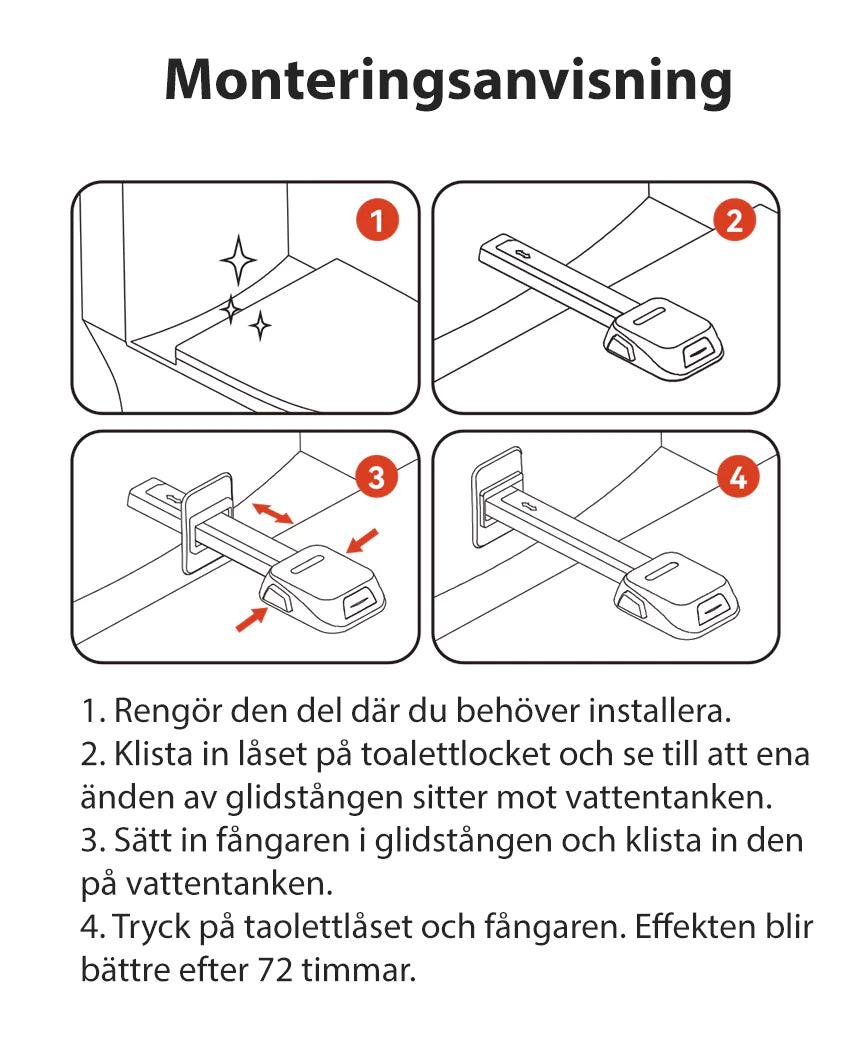 Monteringsanvisning

1

2

3

4

1. Rengör den del där du behöver installera.
2. Klista in låset på toalettlocket och se till att ena änden av glidstången sitter mot vattentanken.
3. Sätt in fångaren i glidstången och klista in den på vattentanken.
4. Tryck på taolettlåset och fångaren. Effekten blir bättre efter 72 timmar.