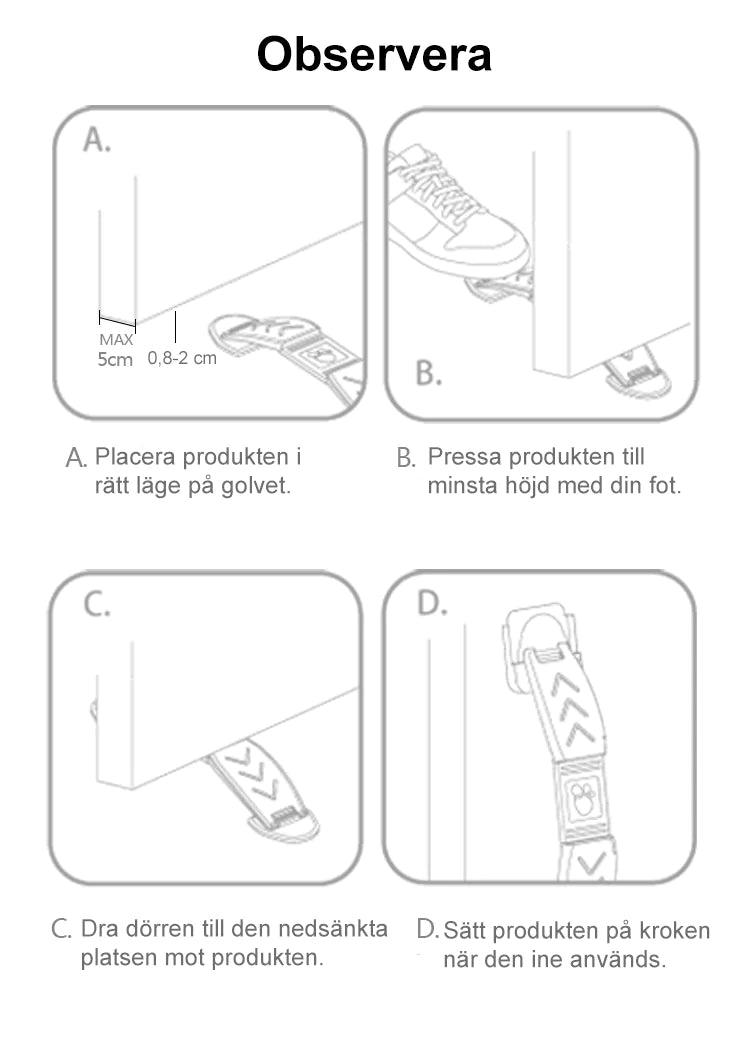 Observera

A.

MAX
5cm

0,8-2 cm

B.

A. Placera produkten i rätt läge på golvet.

B. Pressa produkten till minsta höjd med din fot.

C.

D.

C. Dra dörren till den nedsänkta platsen mot produkten.

D. Sätt produkten på kroken när den ine används.