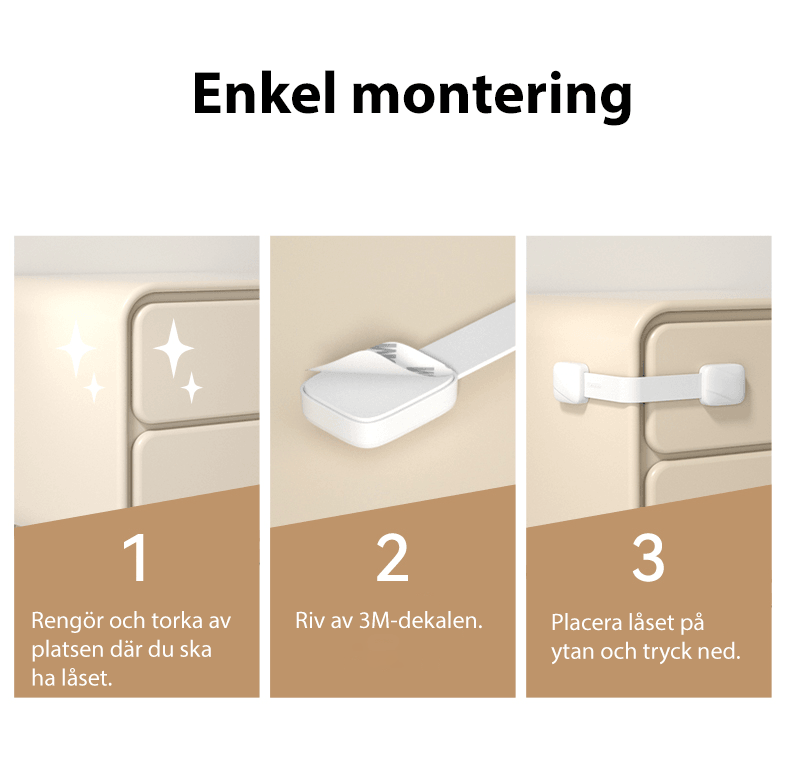 Enkel montering

1

Rengör och torka av platsen där du ska ha låset.

2

Riv av 3M-dekalen.

3

Placera låset på ytan och tryck ned.