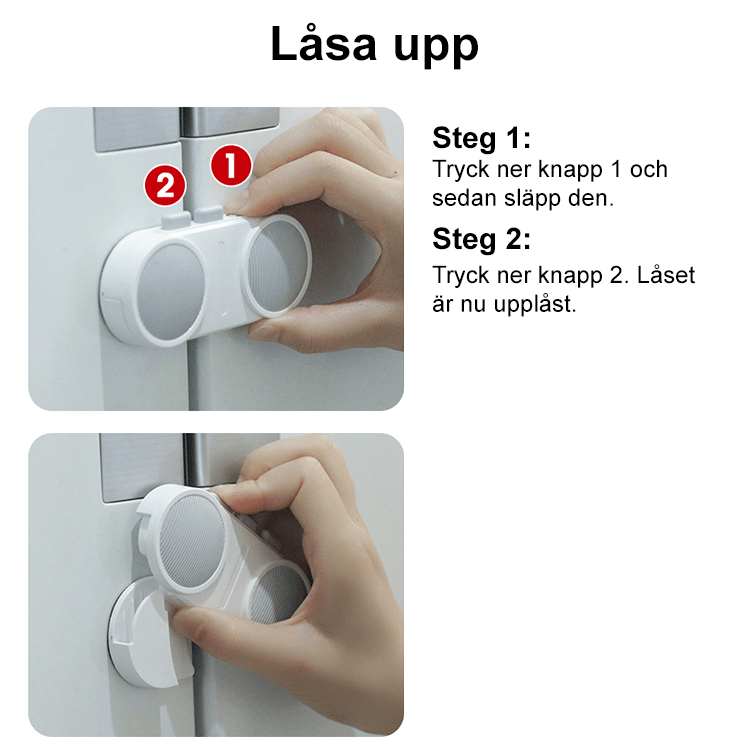 Låsa upp

2
1

Steg 1:
Tryck ner knapp 1 och sedan släpp den.

Steg 2:
Tryck ner knapp 2. Låset är nu upplåst.