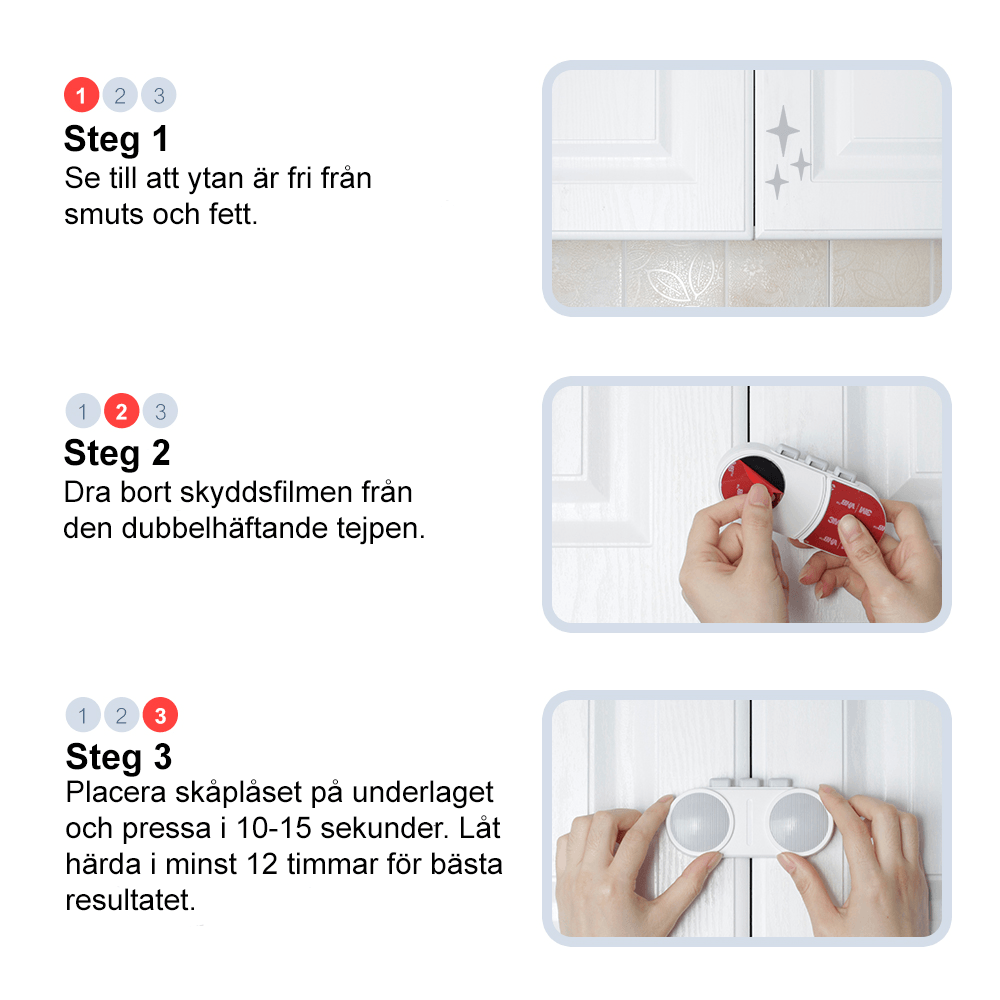 1 2 3

Steg 1

Se till att ytan är fri från smuts och fett.

1 2 3

Steg 2

Dra bort skyddsfilmen från den dubbelhäftande tejpen.

1 2 3

Steg 3

Placera skåplåset på underlaget och pressa i 10-15 sekunder. Låt härda i minst 12 timmar för bästa resultatet.